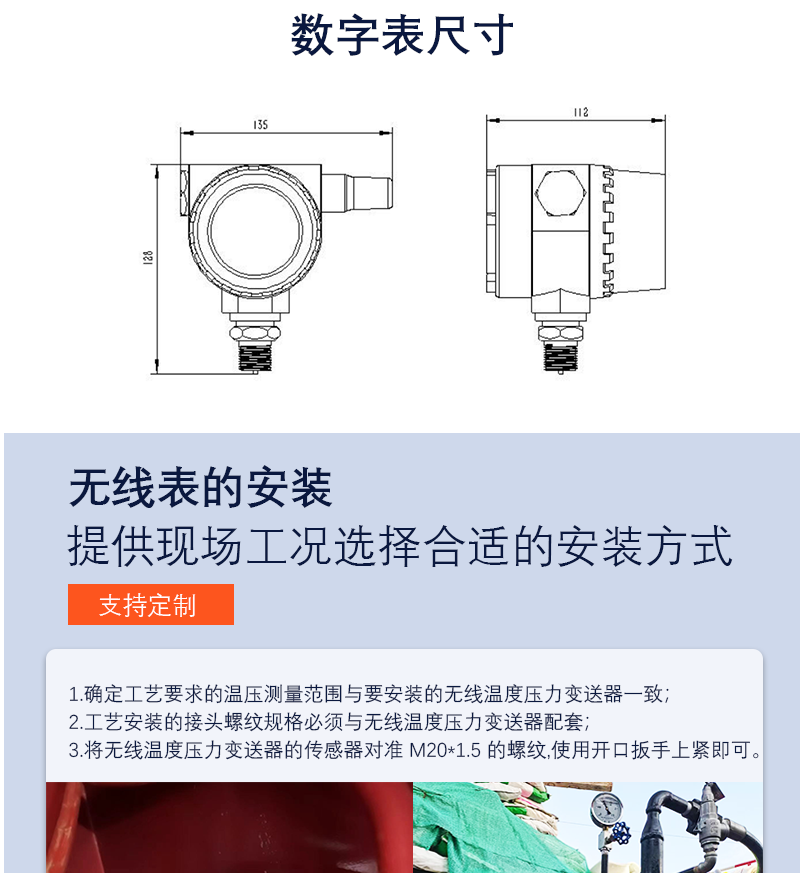 数字表尺寸

135

128

112

无线表的安装

提供现场工况选择合适的安装方式

支持定制

1.确定工艺要求的温压测量范围与要安装的无线温度压力变送器一致;
2.工艺安装的接头螺纹规格必须与无线温度压力变送器配套;
3.将无线温度压力变送器的传感器对准 M20*1.5 的螺纹,使用开口扳手上紧即可。